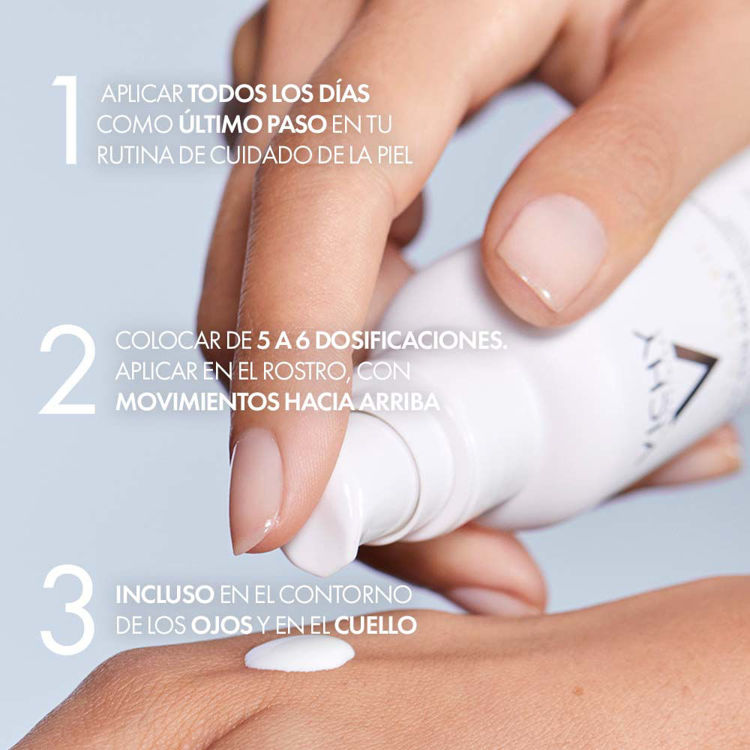 1 APLICAR TODOS LOS DÍAS COMO ÚLTIMO PASO EN TU RUTINA DE CUIDADO DE LA PIEL

2 COLOCAR DE 5 A 6 DOSIFICACIONES. APLICAR EN EL ROSTRO, CON MOVIMIENTOS HACIA ARRIBA

3 INCLUSO EN EL CONTORNO DE LOS OJOS Y EN EL CUELLO

VICHY